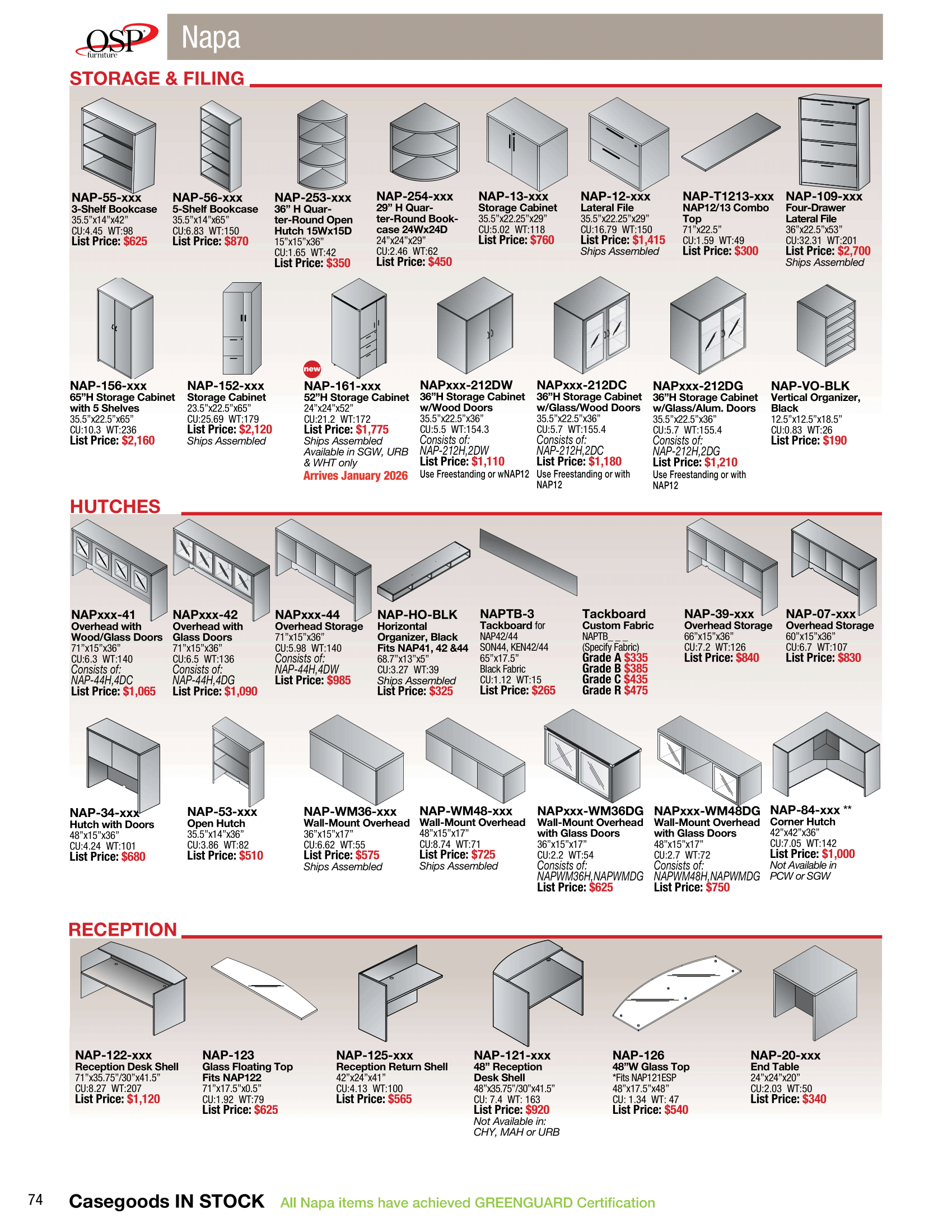 OSP furniture

Napa

STORAGE & FILING

NAP-55-xxx
3-Shelf Bookcase
35.5"x14"x42"
CU:4.45 WT:98
List Price: $625

NAP-56-xxx
5-Shelf Bookcase
35.5"x14"x65"
CU:6.83 WT:150
List Price: $870

NAP-253-xxx
36" H Quarter-Round Open Hutch 15Wx15D
15"x15"x36"
CU:1.65 WT:42
List Price: $350

NAP-254-xxx
29" H Quarter-Round Bookcase 24Wx24D
24"x24"x29"
CU:2.46 WT:62
List Price: $450

NAP-13-xxx
Storage Cabinet
35.5"x22.25"x29"
CU:5.02 WT:118
List Price: $760

NAP-12-xxx
Lateral File
35.5"x22.25"x29"
CU:16.79 WT:150
List Price: $1,415
Ships Assembled

NAP-T1213-xxx
NAP12/13 Combo Top
71"x22.5"
CU:1.59 WT:49
List Price: $300

NAP-109-xxx
Four-Drawer Lateral File
36"x22.5"x53"
CU:32.31 WT:201
List Price: $2,700
Ships Assembled

NAP-156-xxx
65"H Storage Cabinet with 5 Shelves
35.5"x22.5"x65"
CU:10.3 WT:236
List Price: $2,160

NAP-152-xxx
Storage Cabinet
23.5"x22.5"x65"
CU:25.69 WT:179
List Price: $2,120
Ships Assembled

new
NAP-161-xxx
52"H Storage Cabinet
24"x24"x52"
CU:21.2 WT:172
List Price: $1,775
Ships Assembled
Available in SGW, URB & WHT only
Arrives January 2026

NAPxxx-212DW
36"H Storage Cabinet w/Wood Doors
35.5"x22.5"x36"
CU:5.5 WT:154.3
Consists of:
NAP-212H,2DW
List Price: $1,110
Use Freestanding or wNAP12

NAPxxx-212DC
36"H Storage Cabinet w/Glass/Wood Doors
35.5"x22.5"x36"
CU:5.7 WT:155.4
Consists of:
NAP-212H,2DC
List Price: $1,180
Use Freestanding or with NAP12

NAPxxx-212DG
36"H Storage Cabinet w/Glass/Alum. Doors
35.5"x22.5"x36"
CU:5.7 WT:155.4
Consists of:
NAP-212H,2DG
List Price: $1,210
Use Freestanding or with NAP12

NAP-VO-BLK
Vertical Organizer, Black
12.5"x12.5"x18.5"
CU:0.83 WT:26
List Price: $190

HUTCHES

NAPxxx-41
Overhead with Wood/Glass Doors
71"x15"x36"
CU:6.3 WT:140
Consists of:
NAP-44H,4DC
List Price: $1,065

NAPxxx-42
Overhead with Glass Doors
71"x15"x36"
CU:6.5 WT:136
Consists of:
NAP-44H,4DG
List Price: $1,090

NAPxxx-44
Overhead Storage
71"x15"x36"
CU:5.98 WT:140
Consists of:
NAP-44H,4DW
List Price: $985

NAP-HO-BLK
Horizontal Organizer, Black
Fits NAP41, 42 &44
68.7"x13"x5"
CU:3.27 WT:39
Ships Assembled
List Price: $325

NAPTB-3
Tackboard for NAP42/44 SON44, KEN42/44
65"x17.5"
Black Fabric
CU:1.12 WT:15
List Price: $265

Tackboard
Custom Fabric
NAPTB_ _ _
(Specify Fabric)
Grade A $335
Grade B $385
Grade C $435
Grade R $475

NAP-39-xxx
Overhead Storage
66"x15"x36"
CU:7.2 WT:126
List Price: $840

NAP-07-xxx
Overhead Storage
60"x15"x36"
CU:6.7 WT:107
List Price: $830

NAP-34-xxx
Hutch with Doors
48"x15"x36"
CU:4.24 WT:101
List Price: $680

NAP-53-xxx
Open Hutch
35.5"x14"x36"
CU:3.86 WT:82
List Price: $510

NAP-WM36-xxx
Wall-Mount Overhead
36"x15"x17"
CU:6.62 WT:55
List Price: $575
Ships Assembled

NAP-WM48-xxx
Wall-Mount Overhead
48"x15"x17"
CU:8.74 WT:71
List Price: $725
Ships Assembled

NAPxxx-WM36DG
Wall-Mount Overhead with Glass Doors
36"x15"x17"
CU:2.2 WT:54
Consists of:
NAPWM36H,NAPWMDG
List Price: $625

NAPxxx-WM48DG
Wall-Mount Overhead with Glass Doors
48"x15"x17"
CU:2.7 WT:72
Consists of:
NAPWM48H,NAPWMDG
List Price: $750

NAP-84-xxx **
Corner Hutch
42"x42"x36"
CU:7.05 WT:142
List Price: $1,000
Not Available in PCW or SGW

RECEPTION

NAP-122-xxx
Reception Desk Shell
71"x35.75"/30"x41.5"
CU:8.27 WT:207
List Price: $1,120

NAP-123
Glass Floating Top
Fits NAP122
71"x17.5"x0.5"
CU:1.92 WT:79
List Price: $625

NAP-125-xxx
Reception Return Shell
42"x24"x41"
CU:4.13 WT:100
List Price: $565

NAP-121-xxx
48" Reception Desk Shell
48"x35.75"/30"x41.5"
CU: 7.4 WT: 163
List Price: $920
Not Available in: CHY, MAH or URB

NAP-126
48"W Glass Top
*Fits NAP121ESP
48"x17.5"x48"
CU: 1.34 WT: 47
List Price: $540

NAP-20-xxx
End Table
24"x24"x20"
CU:2.03 WT:50
List Price: $340

74 Casegoods IN STOCK All Napa items have achieved GREENGUARD Certification